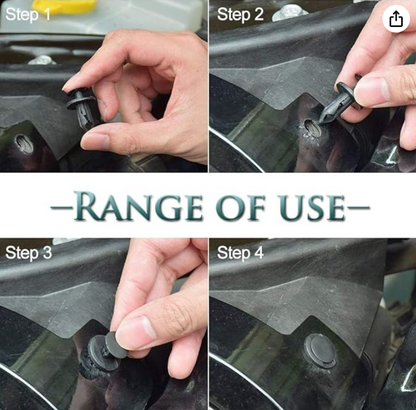 Step 1

Step 2

—RANGE OF USE—

Step 3

Step 4